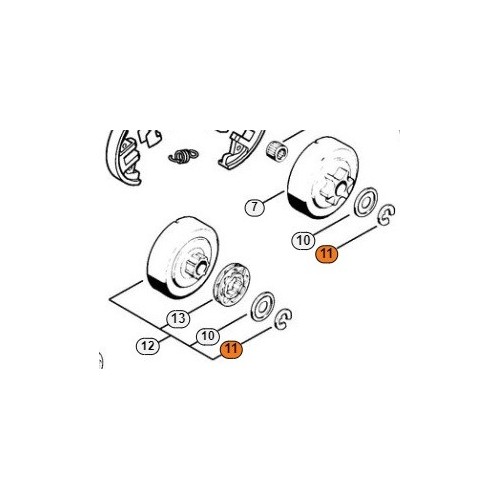 7
10
11
13
10
12
11