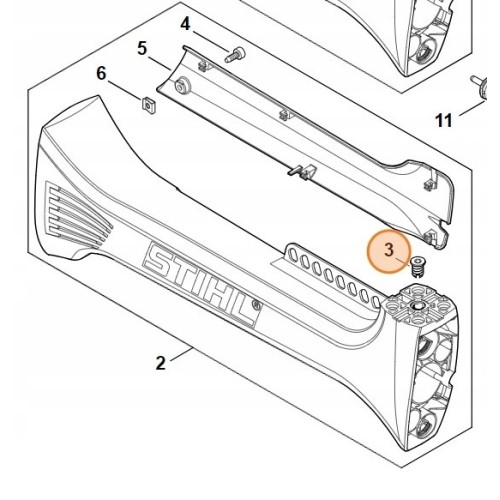 4
5
6
11
3
STIHL®
2