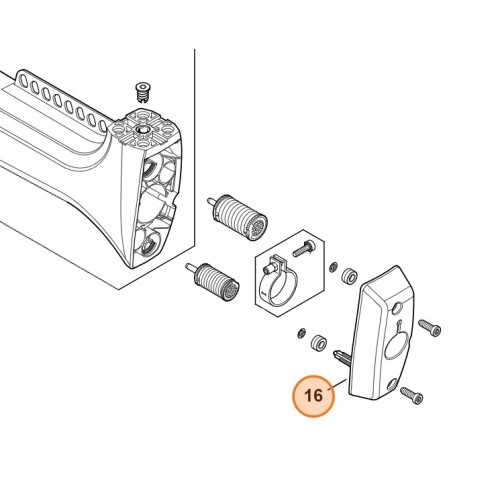 16